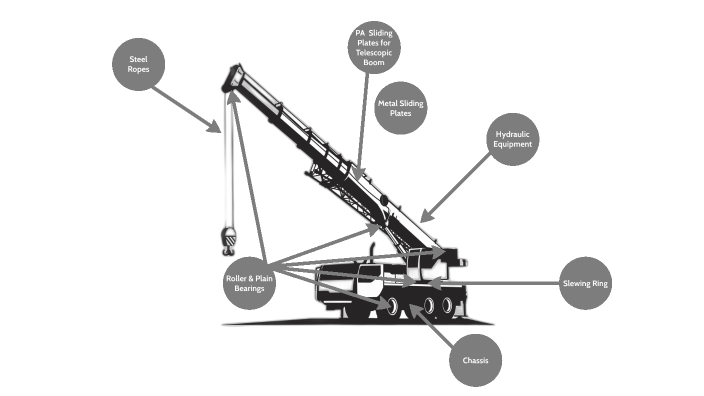 Steel Ropes

PA Sliding Plates for Telescopic Boom

Metal Sliding Plates

Hydraulic Equipment

Roller & Plain Bearings

Slewing Ring

Chassis