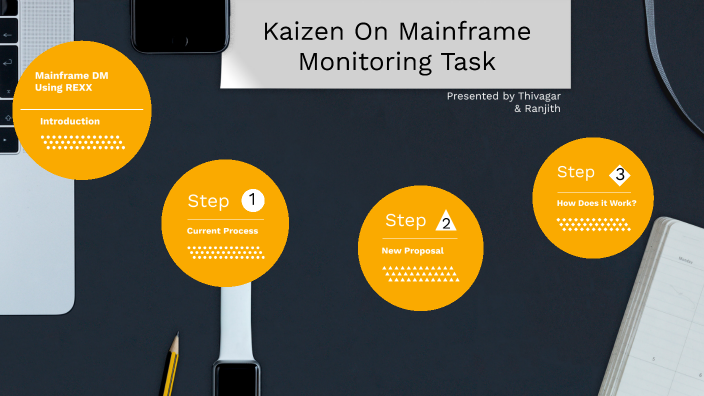 Kaizen On Mainframe Monitoring Task

Presented by Thivagar & Ranjith

Mainframe DM Using REXX

Introduction

Step 1

Current Process

Step 2

New Proposal

Step 3

How Does it Work?