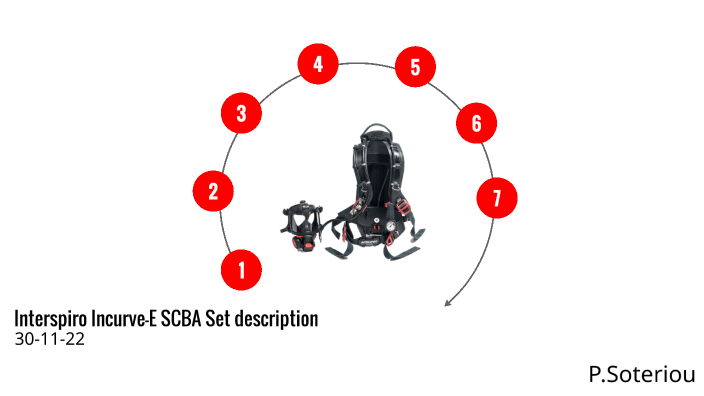 1
2
3
4
5
6
7

Interspiro Incurve-E SCBA Set description
30-11-22

P.Soteriou