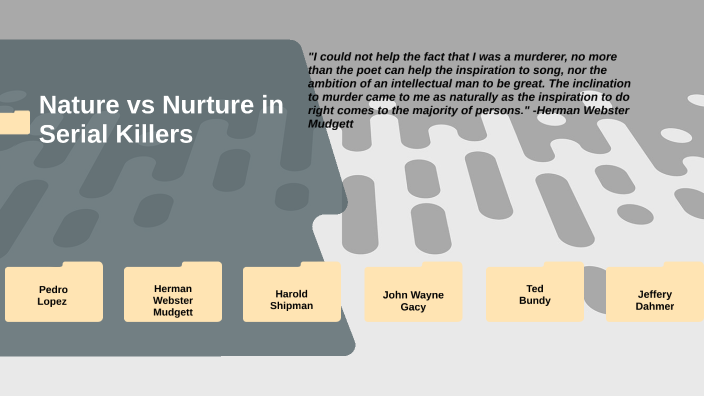 Nature vs Nurture in Serial Killers

"I could not help the fact that I was a murderer, no more than the poet can help the inspiration to song, nor the ambition of an intellectual man to be great. The inclination to murder came to me as naturally as the inspiration to do right comes to the majority of persons." -Herman Webster Mudgett

Pedro Lopez

Herman Webster Mudgett

Harold Shipman

John Wayne Gacy

Ted Bundy

Jeffery Dahmer