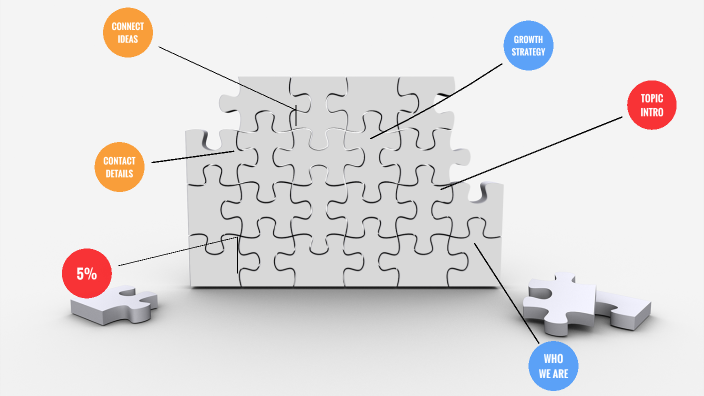 CONNECT IDEAS

GROWTH STRATEGY

TOPIC INTRO

CONTACT DETAILS

5%

WHO WE ARE