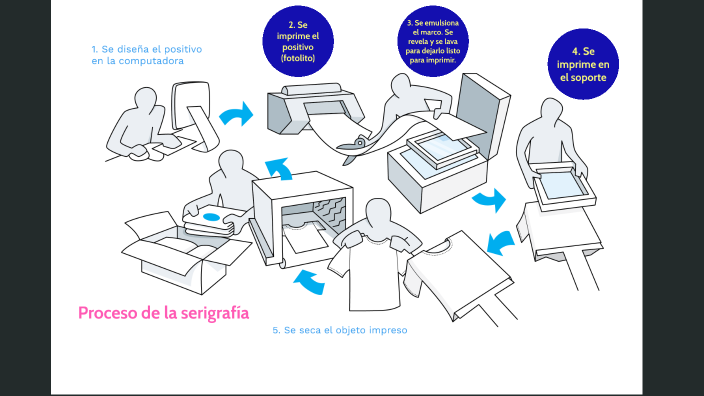 1. Se diseña el positivo en la computadora

2. Se imprime el positivo (fotolito)

3. Se emulsiona el marco. Se revela y se lava para dejarlo listo para imprimir.

4. Se imprime en el soporte

Proceso de la serigrafía

5. Se seca el objeto impreso