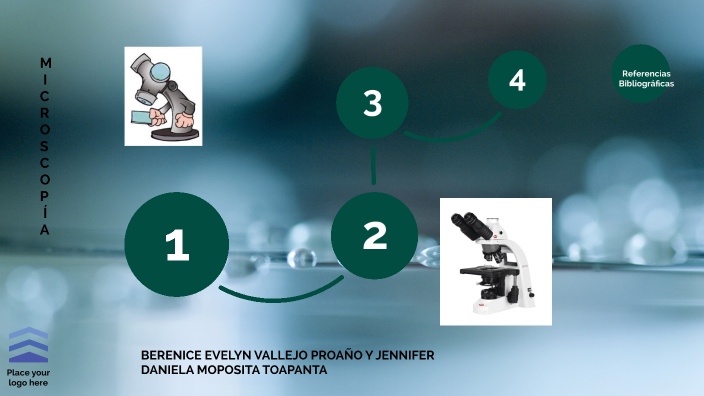 MICROSCOPÍA

3

4

Referencias Bibliográficas

1

2

Place your logo here

BERENICE EVELYN VALLEJO PROAÑO Y JENNIFER DANIELA MOPOSITA TOAPANTA