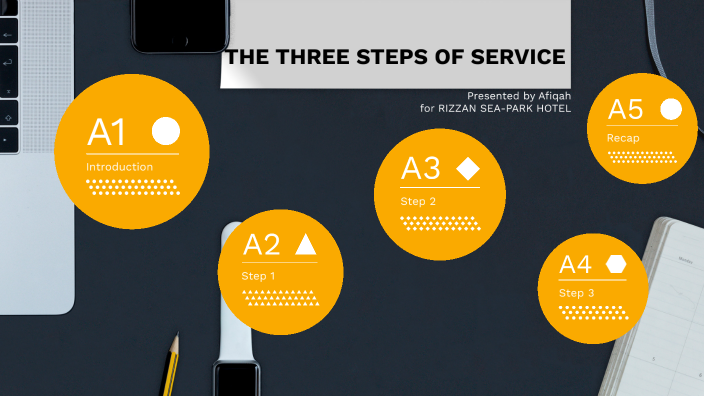 THE THREE STEPS OF SERVICE

Presented by Afiqah
for RIZZAN SEA-PARK HOTEL

A1
Introduction

A2
Step 1

A3
Step 2

A4
Step 3

A5
Recap